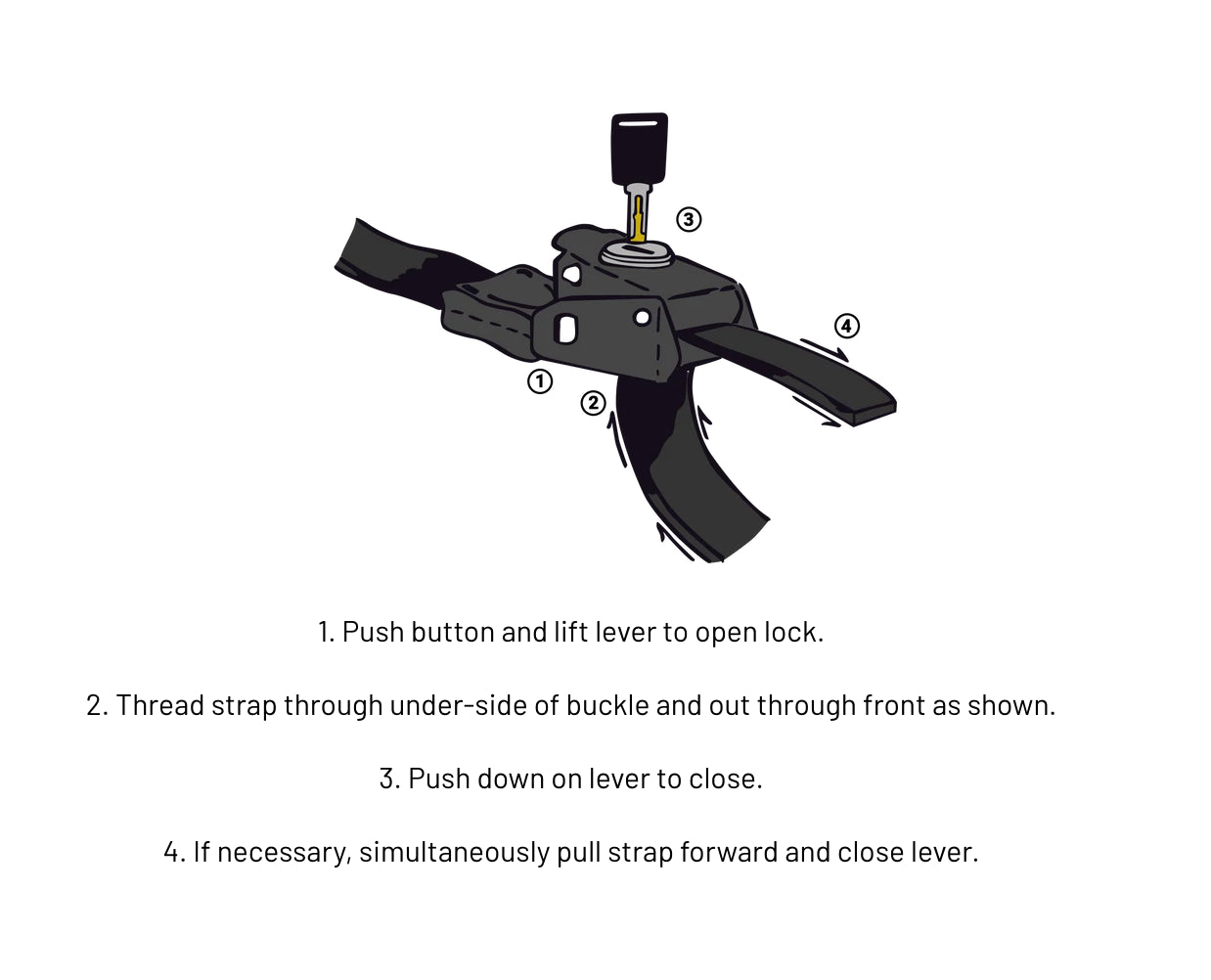 3

4

1

2

1. Push button and lift lever to open lock.

2. Thread strap through under-side of buckle and out through front as shown.

3. Push down on lever to close.

4. If necessary, simultaneously pull strap forward and close lever.