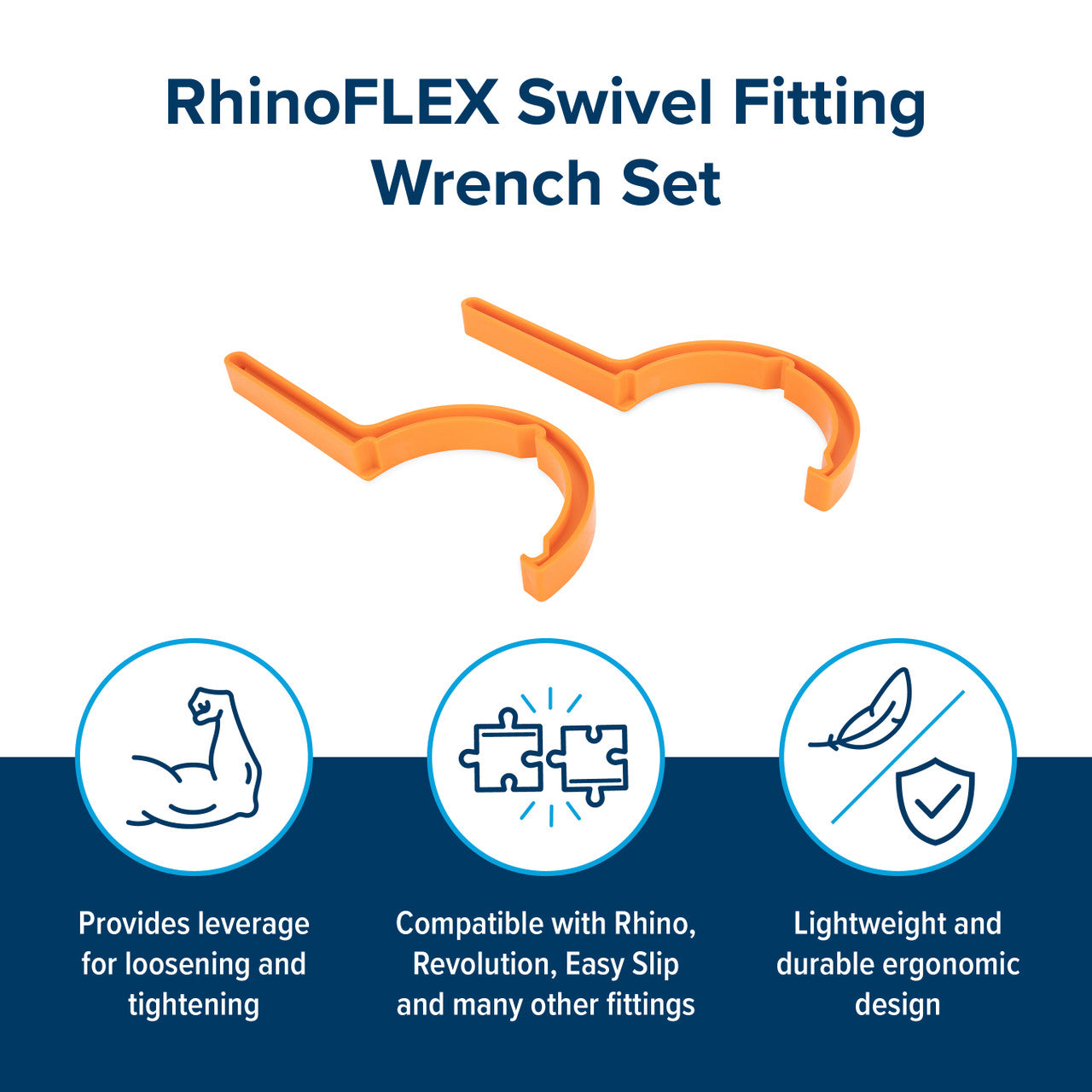 RhinoFLEX Swivel Fitting Wrench Set

Provides leverage for loosening and tightening

Compatible with Rhino, Revolution, Easy Slip and many other fittings

Lightweight and durable ergonomic design