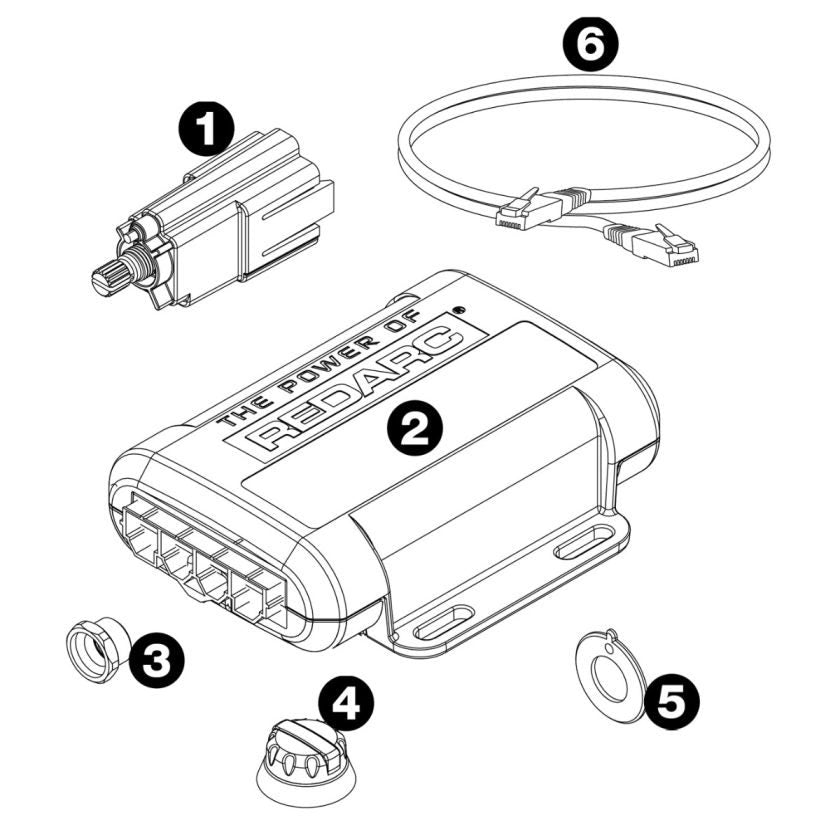 6

1

THE POWER OF
REDARC

2

3

4

5