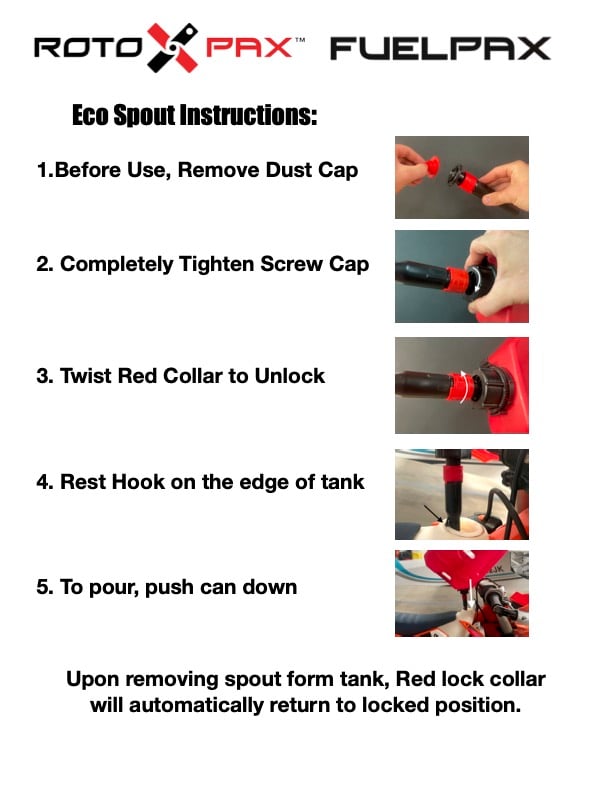 ROTO PAX™ FUELPAX

Eco Spout Instructions:

1.Before Use, Remove Dust Cap

2. Completely Tighten Screw Cap

3. Twist Red Collar to Unlock

4. Rest Hook on the edge of tank

5. To pour, push can down

Upon removing spout form tank, Red lock collar will automatically return to locked position.