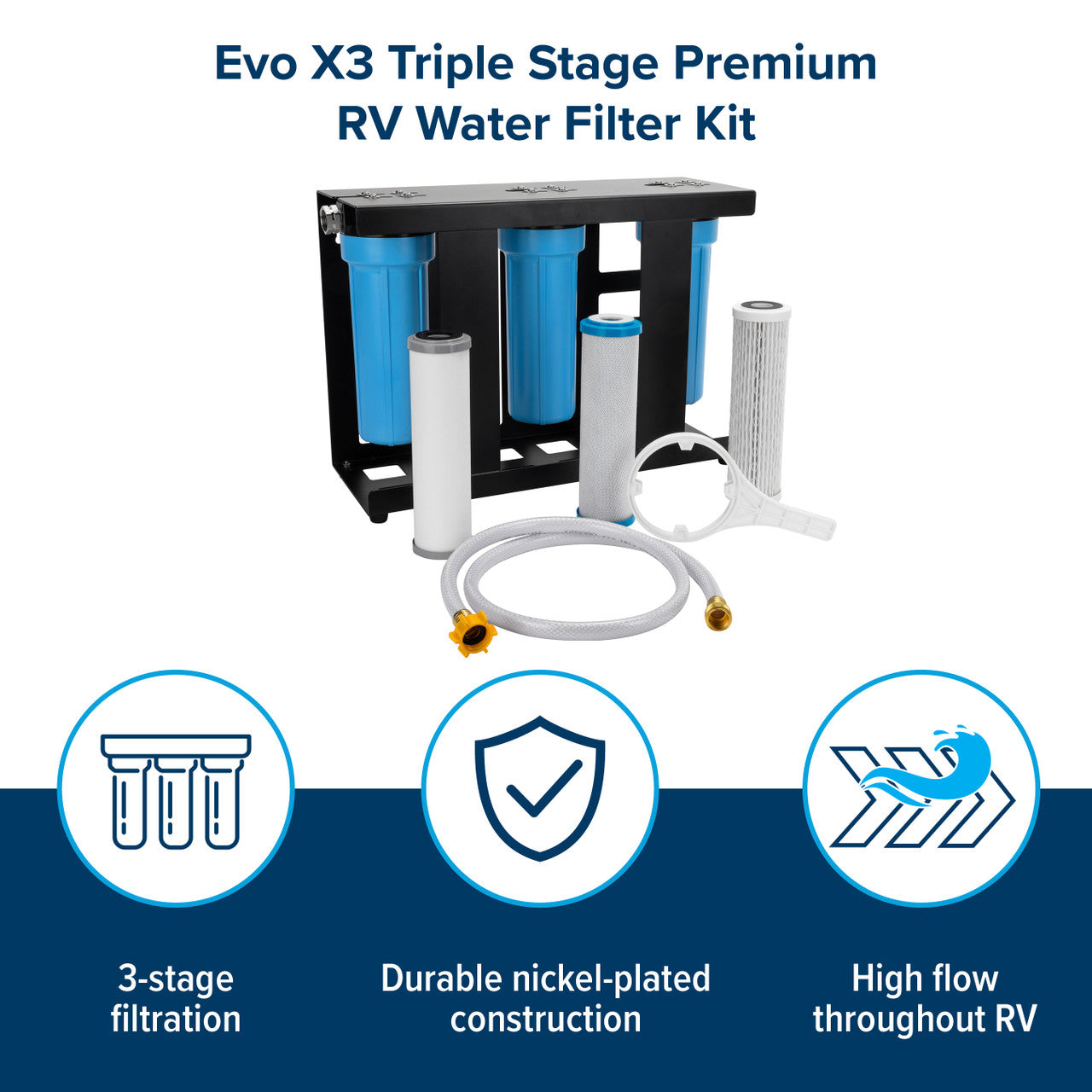 Evo X3 Triple Stage Premium RV Water Filter Kit

3-stage filtration

Durable nickel-plated construction

High flow throughout RV